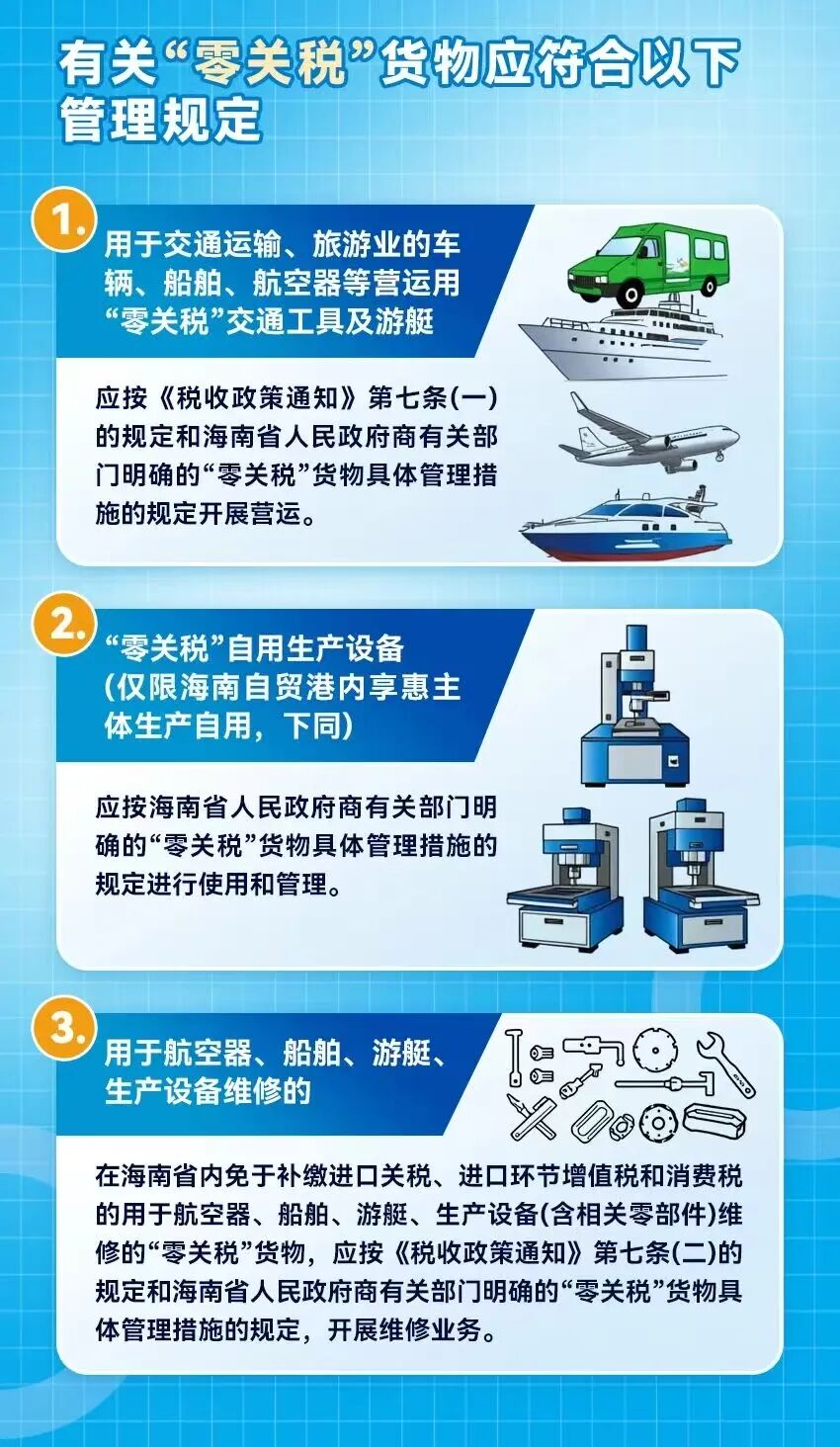 有关“零关税”货物应符合以下管理规定

1.

用于交通运输、旅游业的车辆、船舶、航空器等营运用“零关税”交通工具及游艇

应按《税收政策通知》第七条(一)的规定和海南省人民政府商有关部门明确的“零关税”货物具体管理措施的规定开展营运。

2.

“零关税”自用生产设备(仅限海南自贸港内享惠主体生产自用，下同)

应按海南省人民政府商有关部门明确的“零关税”货物具体管理措施的规定进行使用和管理。

3.

用于航空器、船舶、游艇、生产设备维修的

在海南省内免于补缴进口关税、进口环节增值税和消费税的用于航空器、船舶、游艇、生产设备(含相关零部件)维修的“零关税”货物，应按《税收政策通知》第七条(二)的规定和海南省人民政府商有关部门明确的“零关税”货物具体管理措施的规定，开展维修业务。