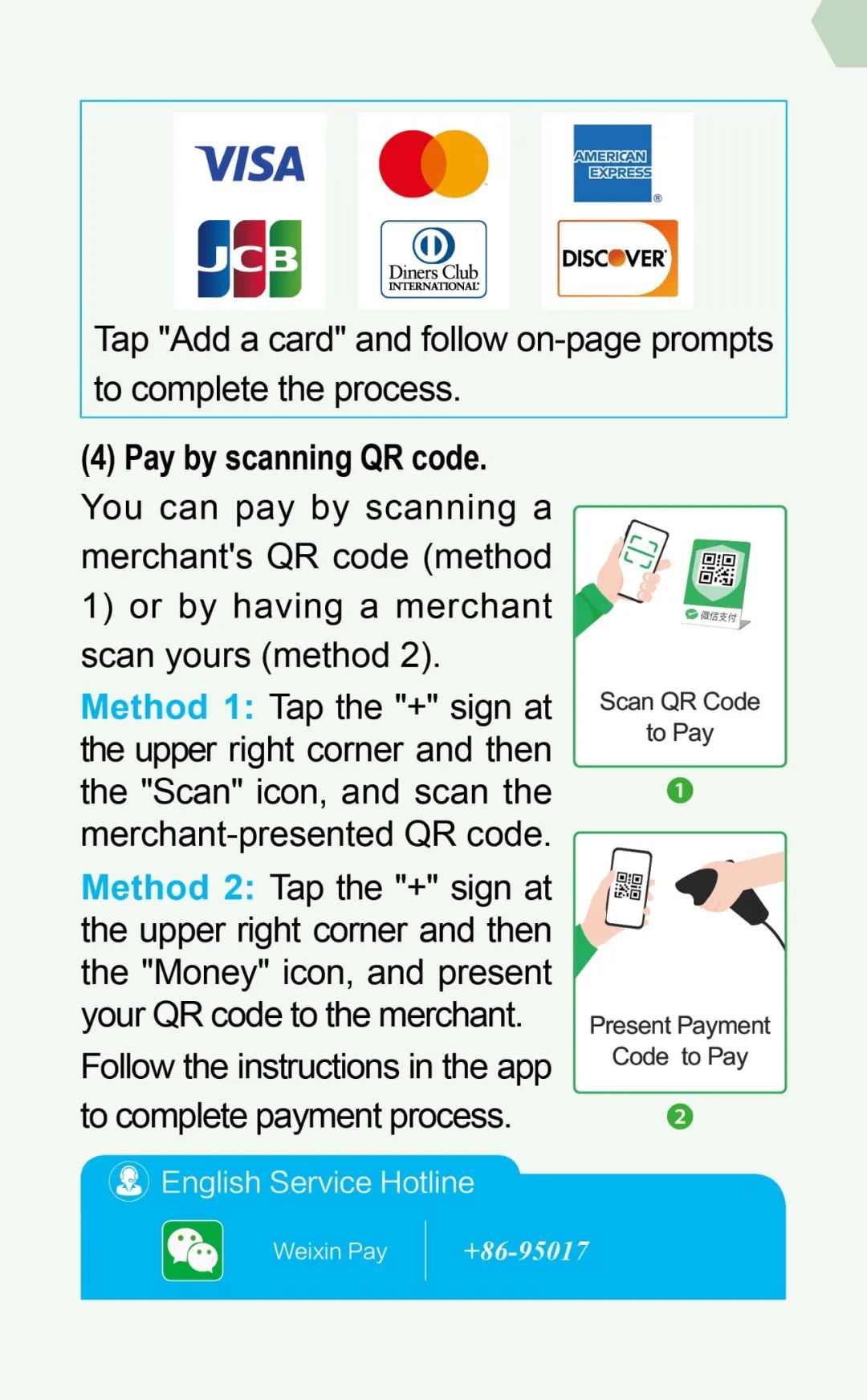 VISA

AMERICAN EXPRESS

JCB

Diners Club INTERNATIONAL

DISCOVER

Tap "Add a card" and follow on-page prompts to complete the process.

(4) Pay by scanning QR code.

You can pay by scanning a merchant's QR code (method 1) or by having a merchant scan yours (method 2).

Method 1: Tap the "+" sign at the upper right corner and then the "Scan" icon, and scan the merchant-presented QR code.

Method 2: Tap the "+" sign at the upper right corner and then the "Money" icon, and present your QR code to the merchant.

Follow the instructions in the app to complete payment process.

微信支付

Scan QR Code to Pay

1

Present Payment Code to Pay

2

English Service Hotline

Weixin Pay

+86-95017